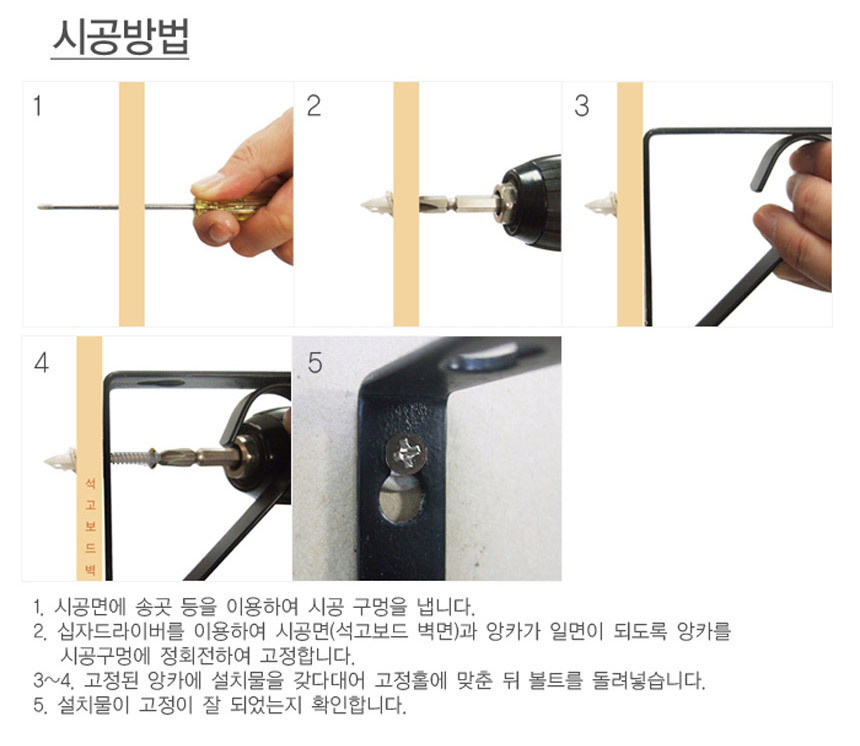 시공방법

1

2

3

4

석고보드벽

5

1. 시공면에 송곳 등을 이용하여 시공 구멍을 냅니다.
2. 십자드라이버를 이용하여 시공면(석고보드 벽면)과 앙카가 일면이 되도록 앙카를 시공구멍에 정회전하여 고정합니다.
3~4. 고정된 앙카에 설치물을 갖다대어 고정홀에 맞춘 뒤 볼트를 돌려넣습니다.
5. 설치물이 고정이 잘 되었는지 확인합니다.